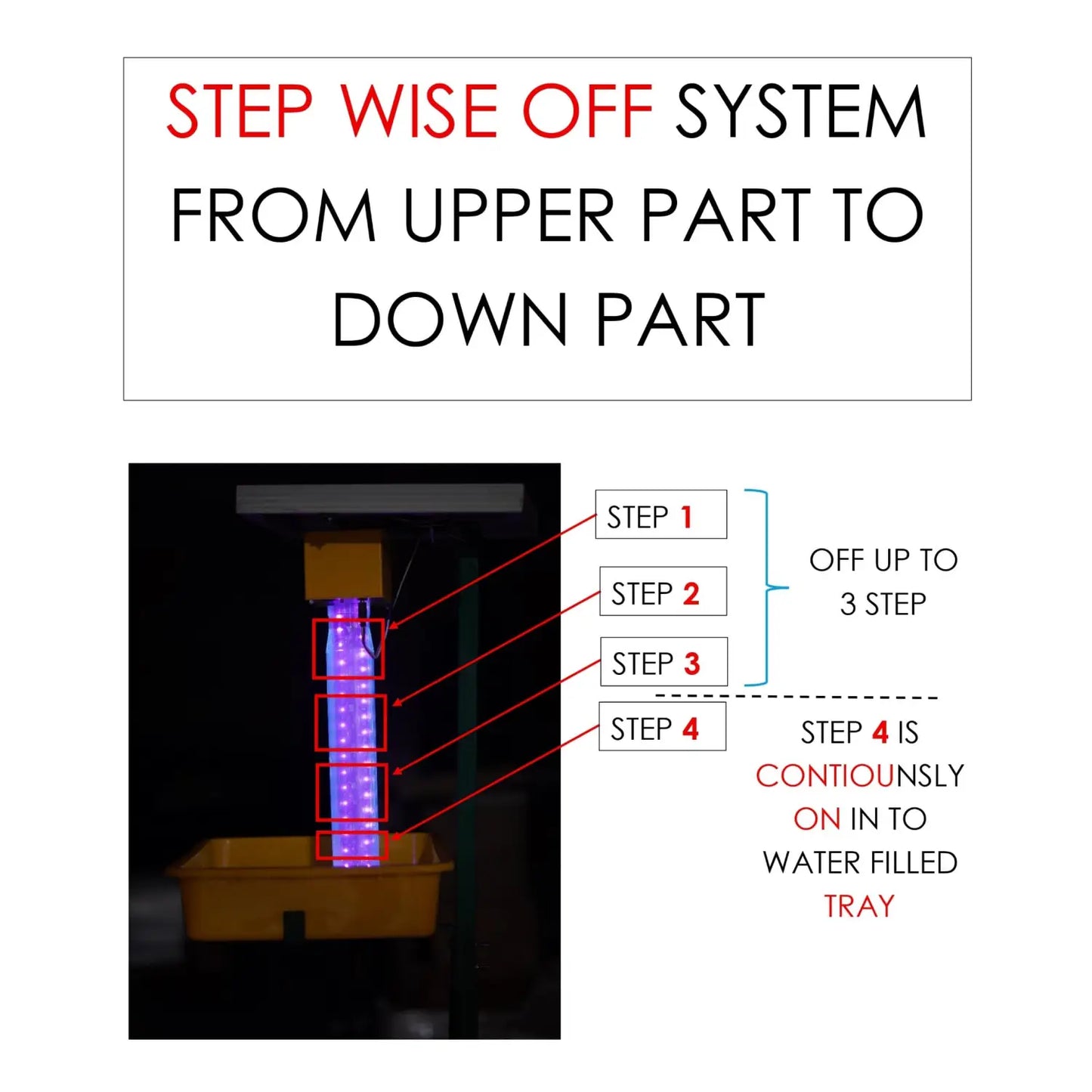 STEP WISE OFF SYSTEM FROM UPPER PART TO DOWN PART

STEP 1

STEP 2

STEP 3

STEP 4

OFF UP TO 3 STEP

STEP 4 IS CONTIOUNSLY ON IN TO WATER FILLED TRAY