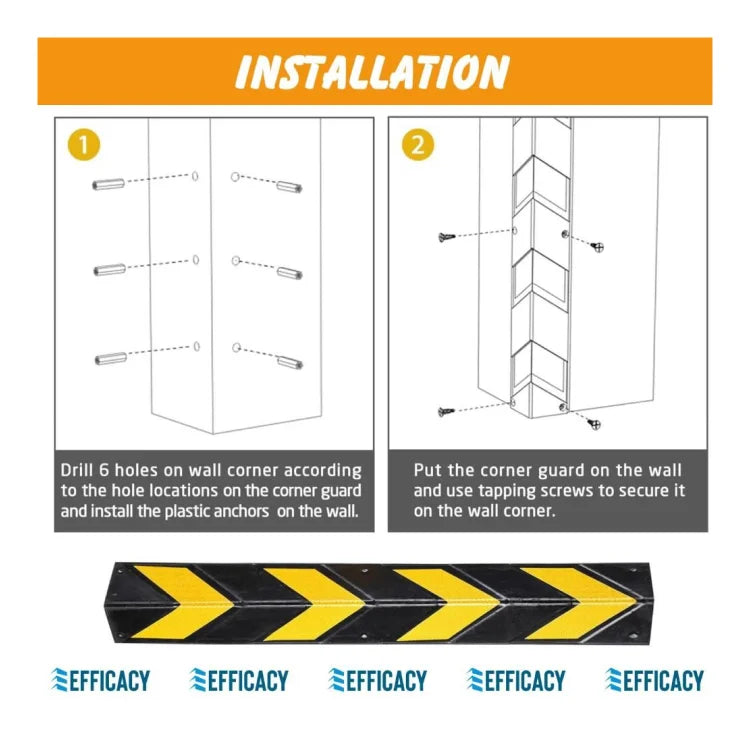 INSTALLATION

1

Drill 6 holes on wall corner according to the hole locations on the corner guard and install the plastic anchors on the wall.

2

Put the corner guard on the wall and use tapping screws to secure it on the wall corner.

EFFICACY EFFICACY EFFICACY EFFICACY EFFICACY