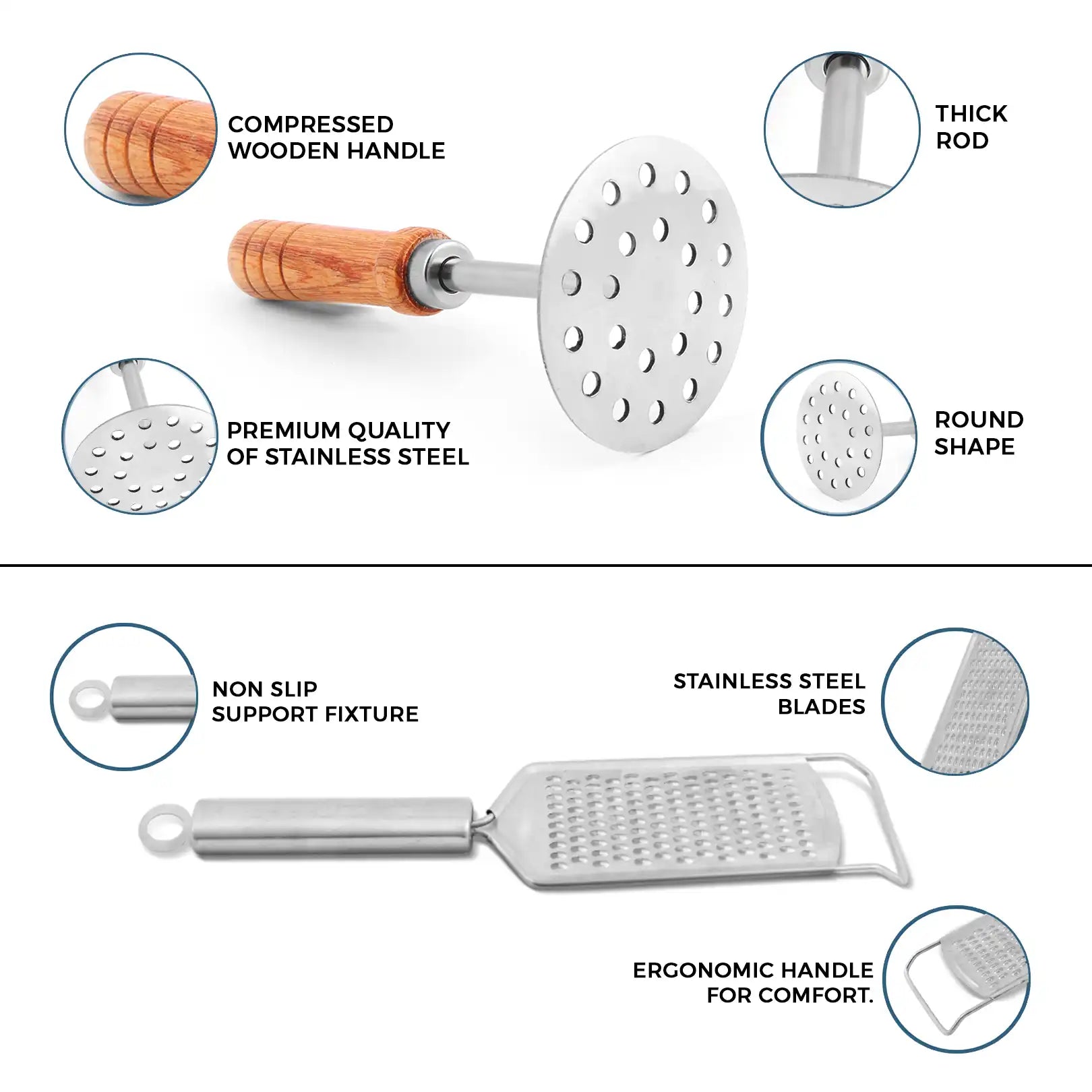 COMPRESSED WOODEN HANDLE

THICK ROD

PREMIUM QUALITY OF STAINLESS STEEL

ROUND SHAPE

NON SLIP SUPPORT FIXTURE

STAINLESS STEEL BLADES

ERGONOMIC HANDLE FOR COMFORT.