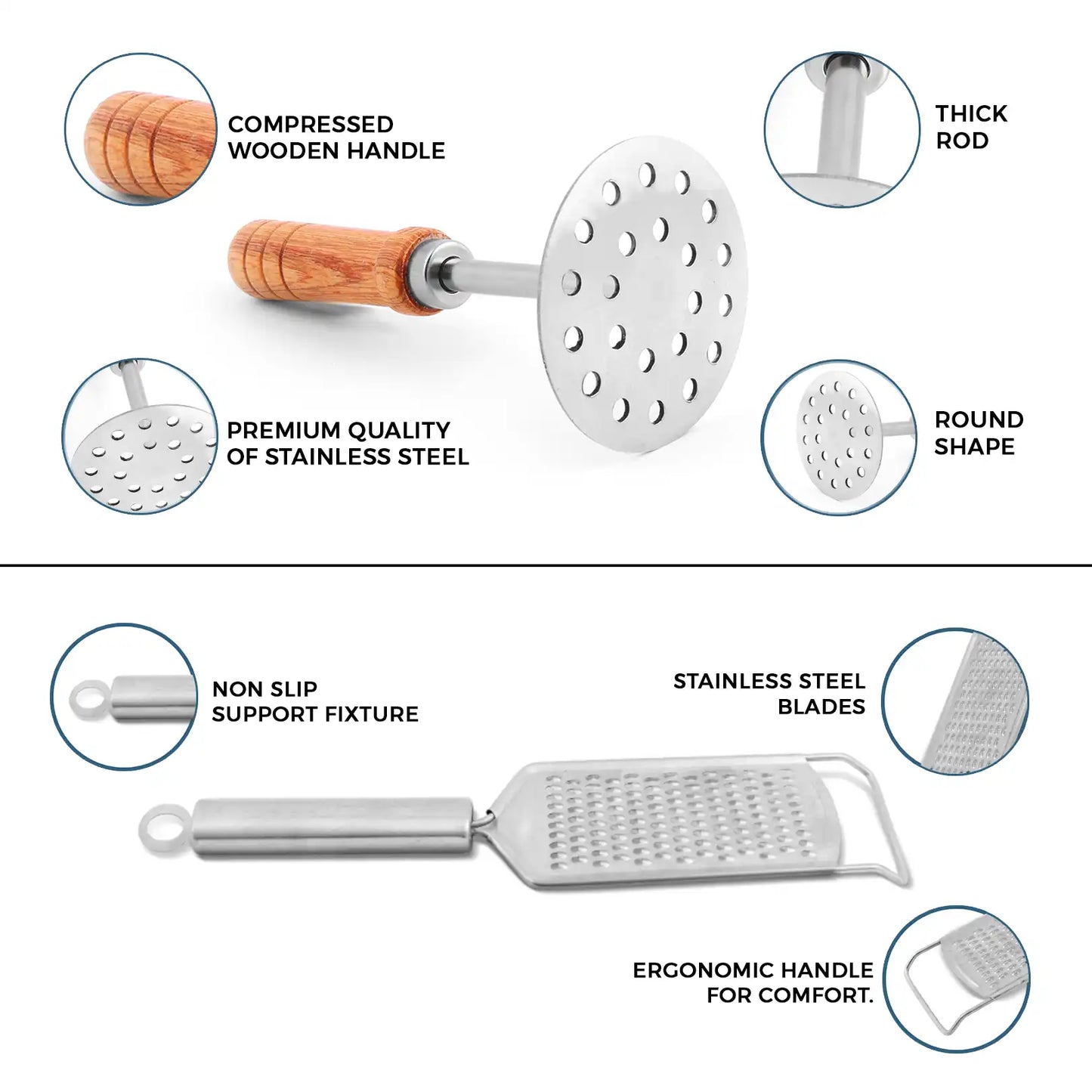 COMPRESSED WOODEN HANDLE

THICK ROD

PREMIUM QUALITY OF STAINLESS STEEL

ROUND SHAPE

NON SLIP SUPPORT FIXTURE

STAINLESS STEEL BLADES

ERGONOMIC HANDLE FOR COMFORT.