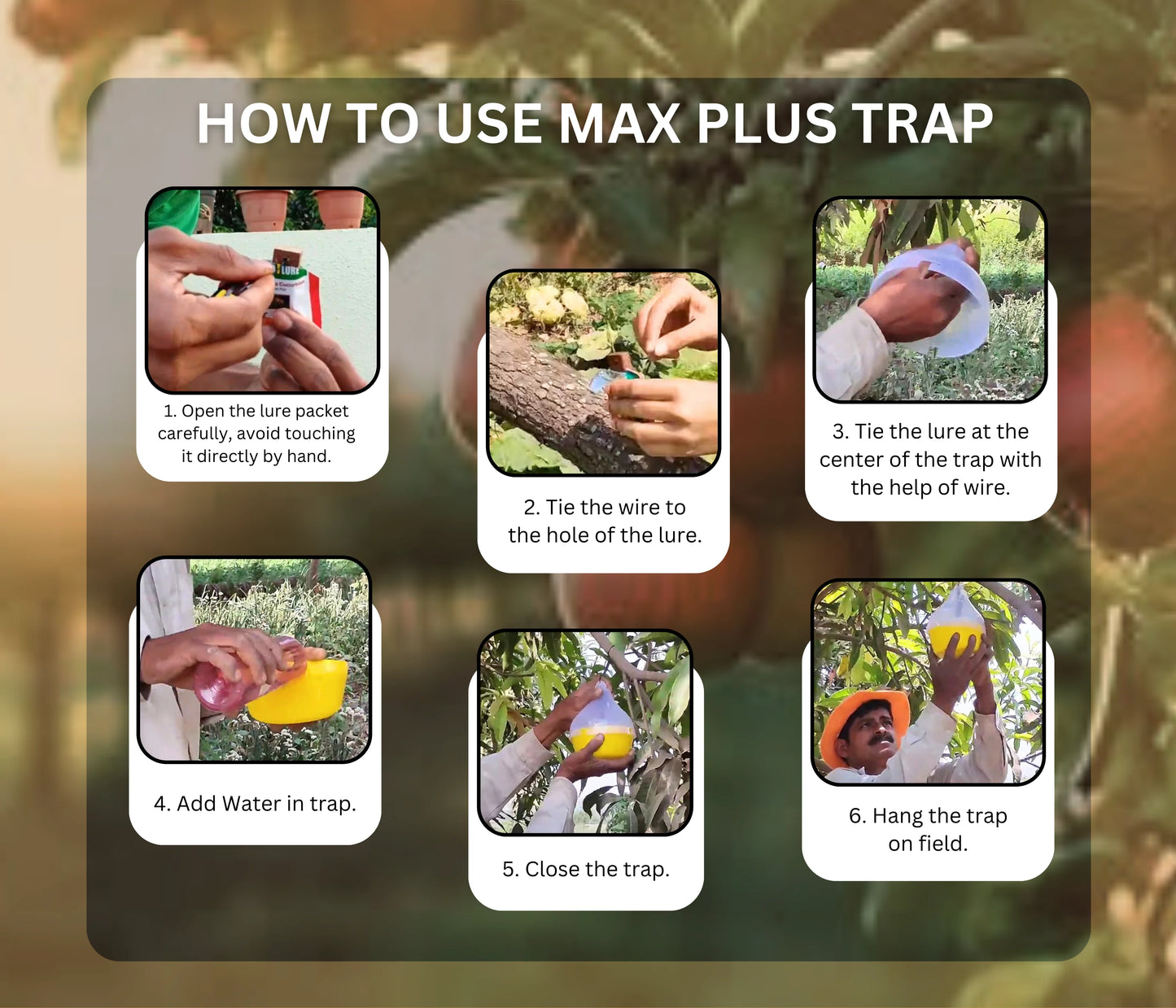 HOW TO USE MAX PLUS TRAP

LURE

1. Open the lure packet carefully, avoid touching it directly by hand.

2. Tie the wire to the hole of the lure.

3. Tie the lure at the center of the trap with the help of wire.

4. Add Water in trap.

5. Close the trap.

6. Hang the trap on field.