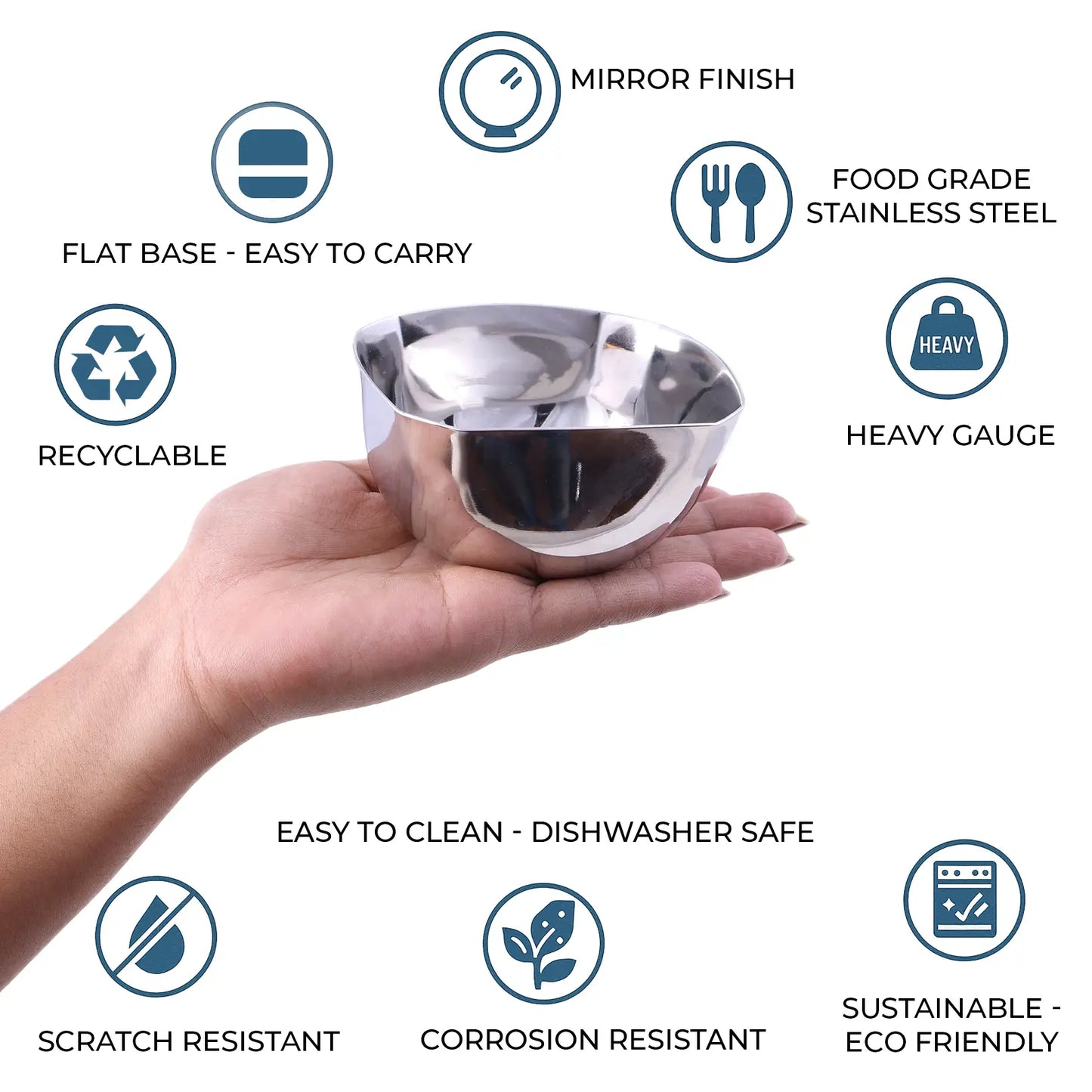 MIRROR FINISH

FLAT BASE - EASY TO CARRY

FOOD GRADE STAINLESS STEEL

RECYCLABLE

HEAVY

HEAVY GAUGE

EASY TO CLEAN - DISHWASHER SAFE

SCRATCH RESISTANT

CORROSION RESISTANT

SUSTAINABLE - ECO FRIENDLY