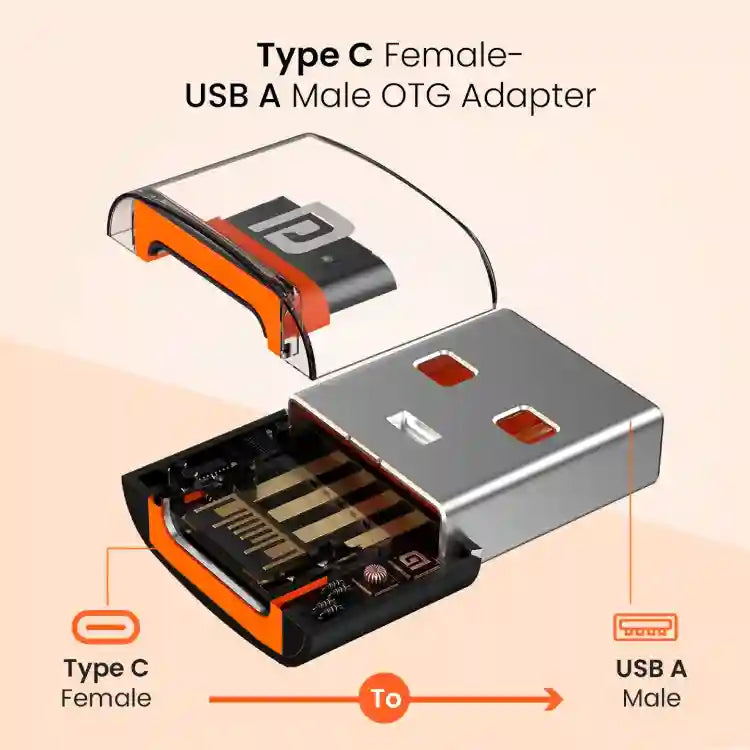 Type C Female-
USB A Male OTG Adapter

Type C
Female

To

USB A
Male